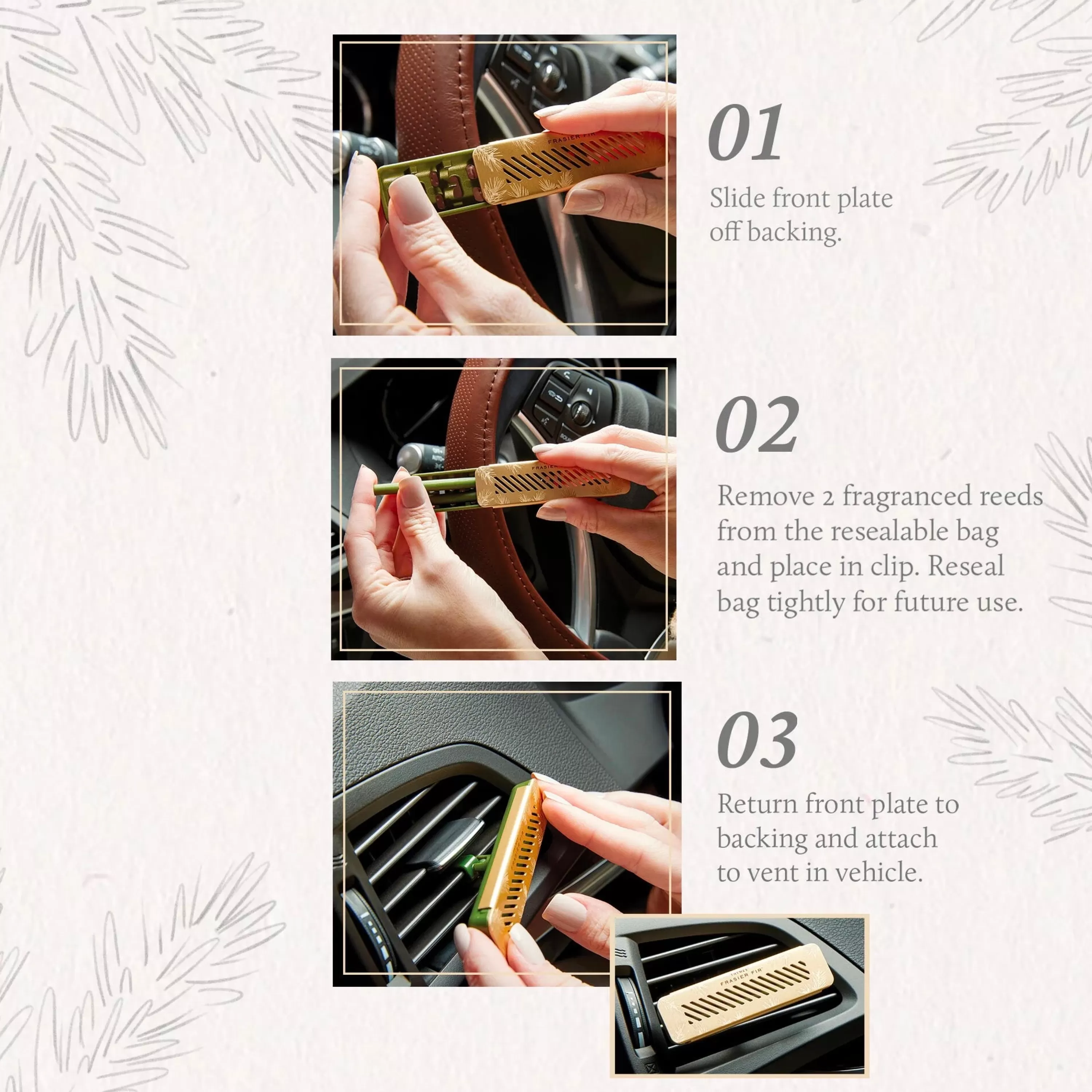 FRASIER FIR

01

Slide front plate off backing.

FRASIER

02

Remove 2 fragranced reeds from the resealable bag and place in clip. Reseal bag tightly for future use.

03

Return front plate to backing and attach to vent in vehicle.

THYMES
FRASIER FIR